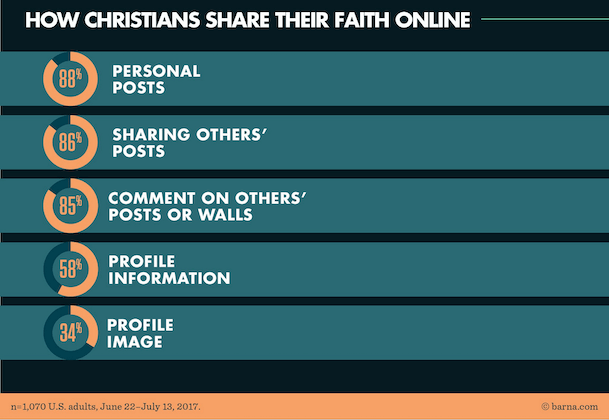 HOW CHRISTIANS SHARE THEIR FAITH ONLINE

88% PERSONAL POSTS

86% SHARING OTHERS' POSTS

85% COMMENT ON OTHERS' POSTS OR WALLS

58% PROFILE INFORMATION

34% PROFILE IMAGE

n=1,070 U.S. adults, June 22–July 13, 2017.

© barna.com